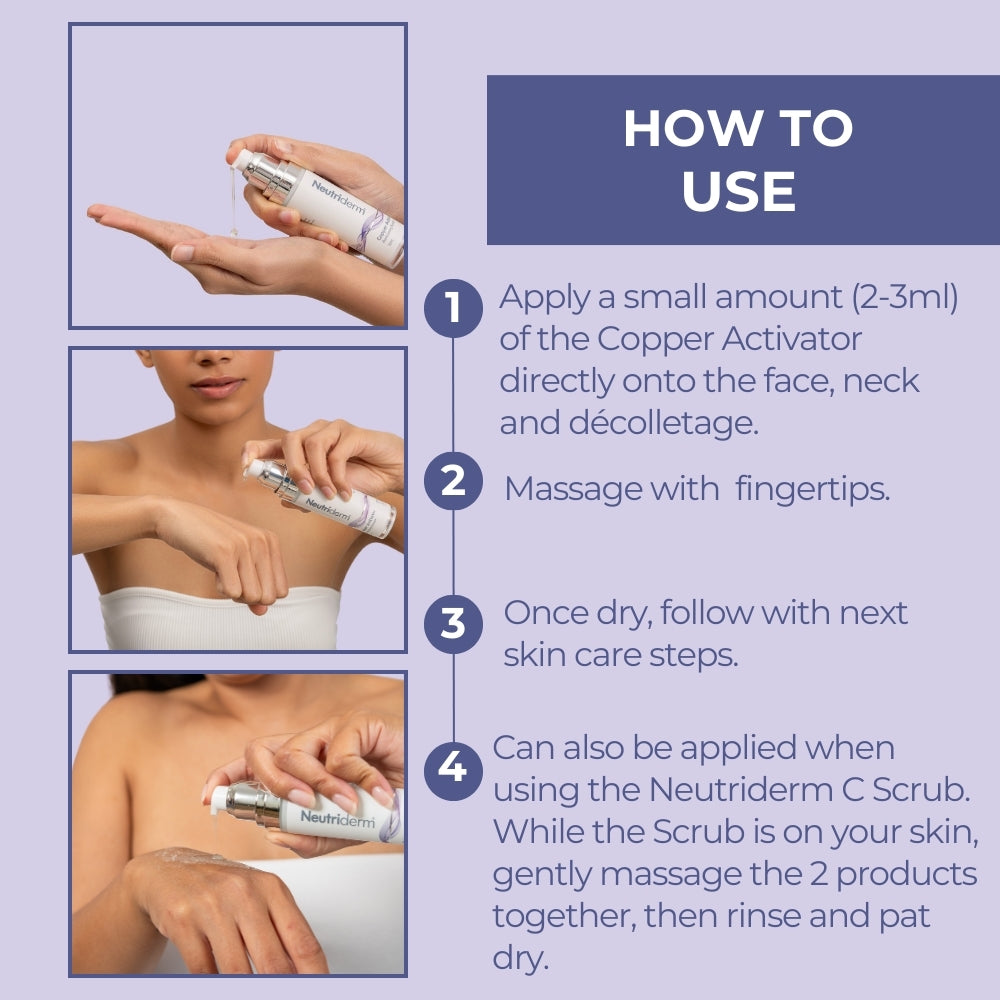 Neutriderm

Neutriderm

Neutriderm

HOW TO USE

1 Apply a small amount (2-3ml) of the Copper Activator directly onto the face, neck and décolletage.

2 Massage with fingertips.

3 Once dry, follow with next skin care steps.

4 Can also be applied when using the Neutriderm C Scrub. While the Scrub is on your skin, gently massage the 2 products together, then rinse and pat dry.