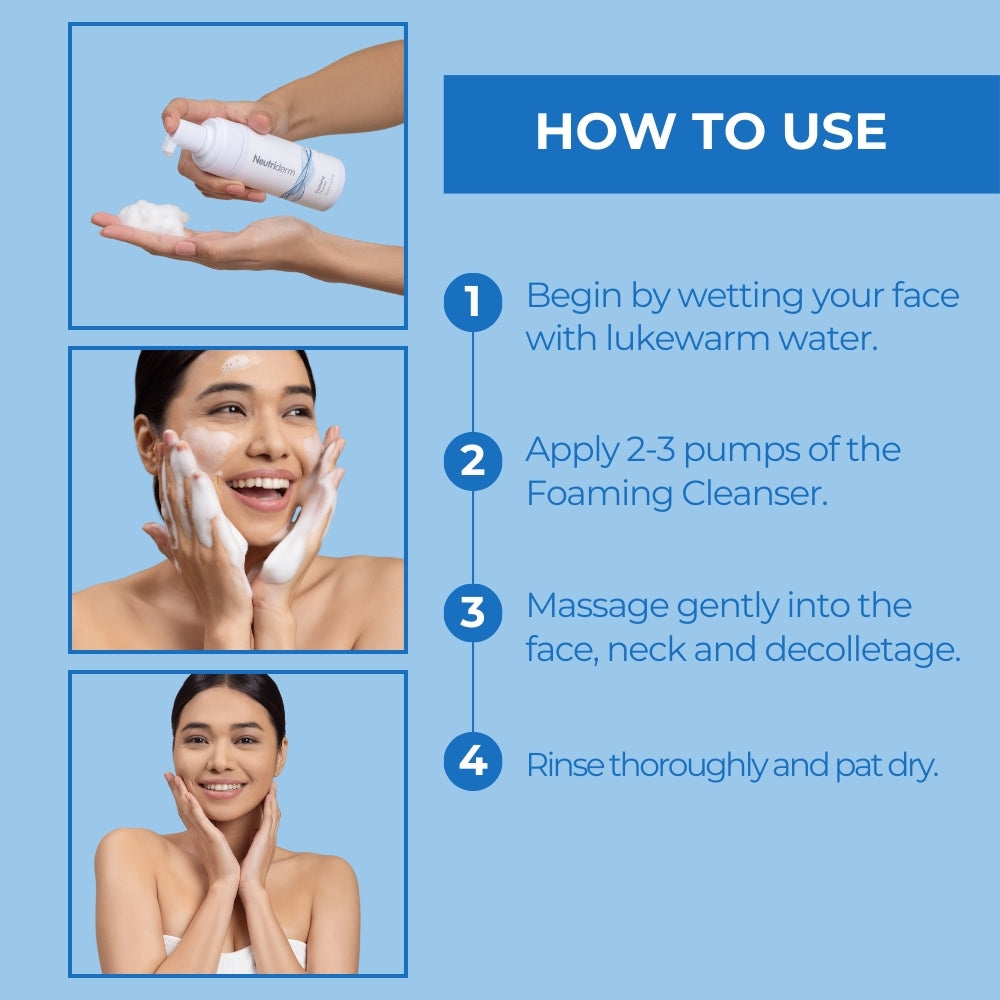 Neutriderm

HOW TO USE

1 Begin by wetting your face with lukewarm water.

2 Apply 2-3 pumps of the Foaming Cleanser.

3 Massage gently into the face, neck and decolletage.

4 Rinse thoroughly and pat dry.