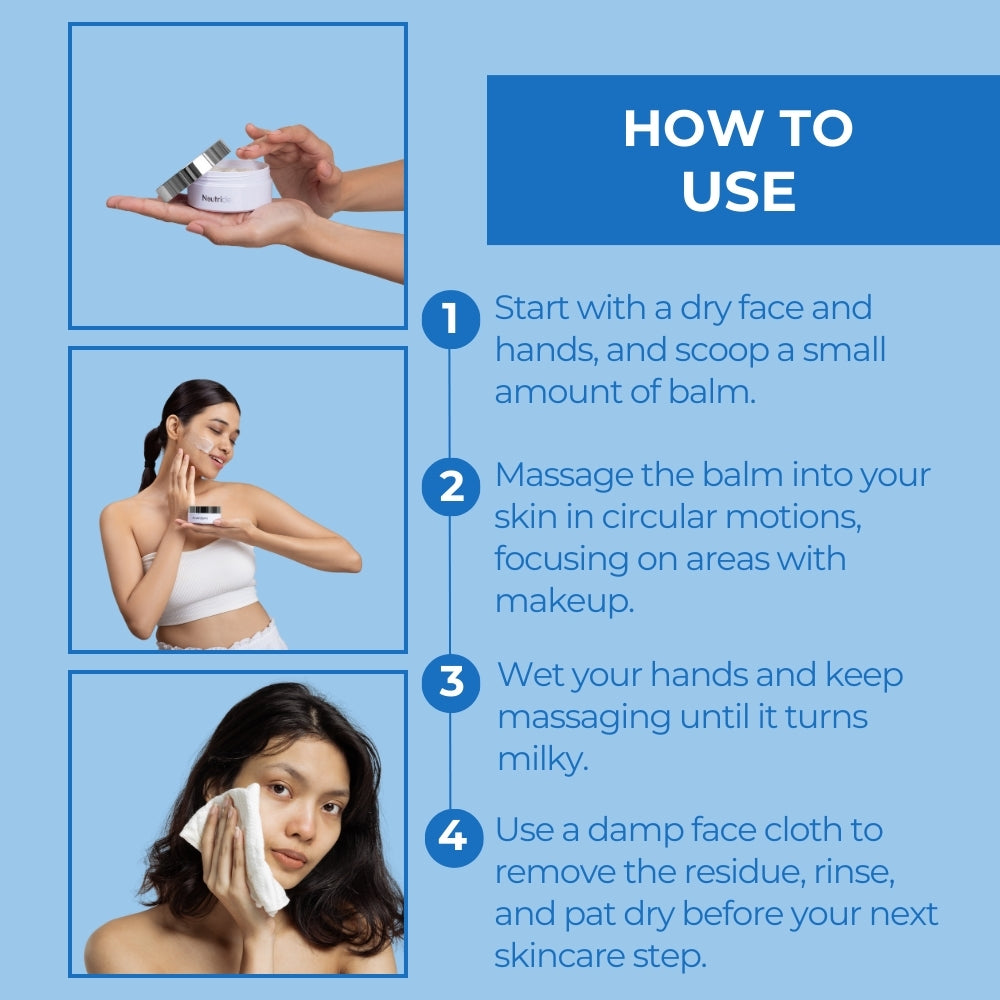 Neutriderm

HOW TO USE

1 Start with a dry face and hands, and scoop a small amount of balm.

2 Massage the balm into your skin in circular motions, focusing on areas with makeup.

3 Wet your hands and keep massaging until it turns milky.

4 Use a damp face cloth to remove the residue, rinse, and pat dry before your next skincare step.