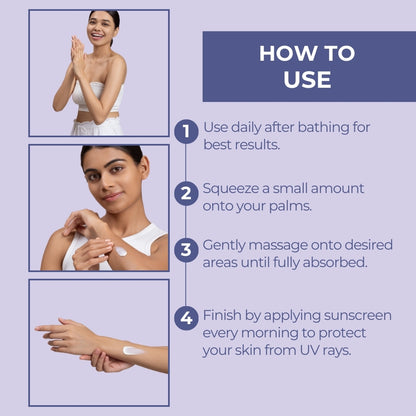 HOW TO USE

1 Use daily after bathing for best results.

2 Squeeze a small amount onto your palms.

3 Gently massage onto desired areas until fully absorbed.

4 Finish by applying sunscreen every morning to protect your skin from UV rays.